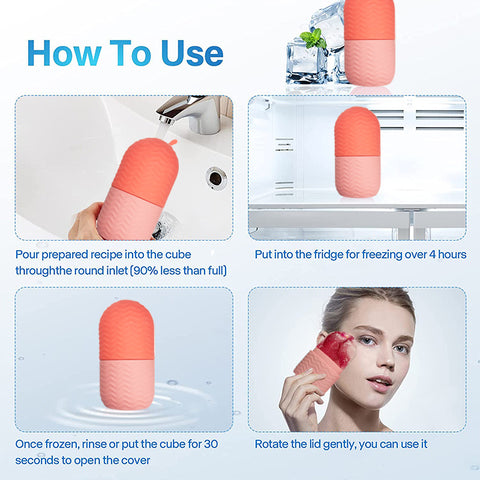 How To Use

Pour prepared recipe into the cube throughthe round inlet (90% less than full)

Put into the fridge for freezing over 4 hours

Once frozen, rinse or put the cube for 30 seconds to open the cover

Rotate the lid gently, you can use it