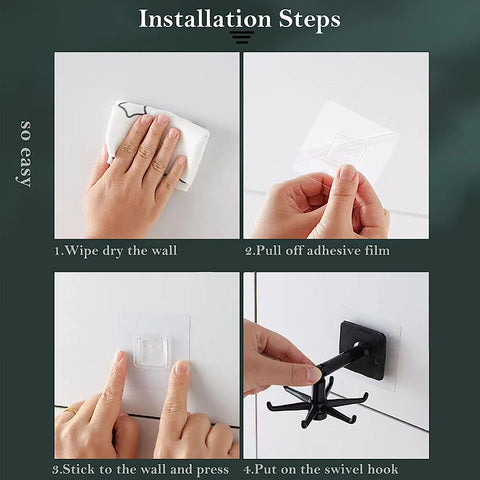 Installation Steps

so easy

1.Wipe dry the wall

2.Pull off adhesive film

3.Stick to the wall and press

4.Put on the swivel hook